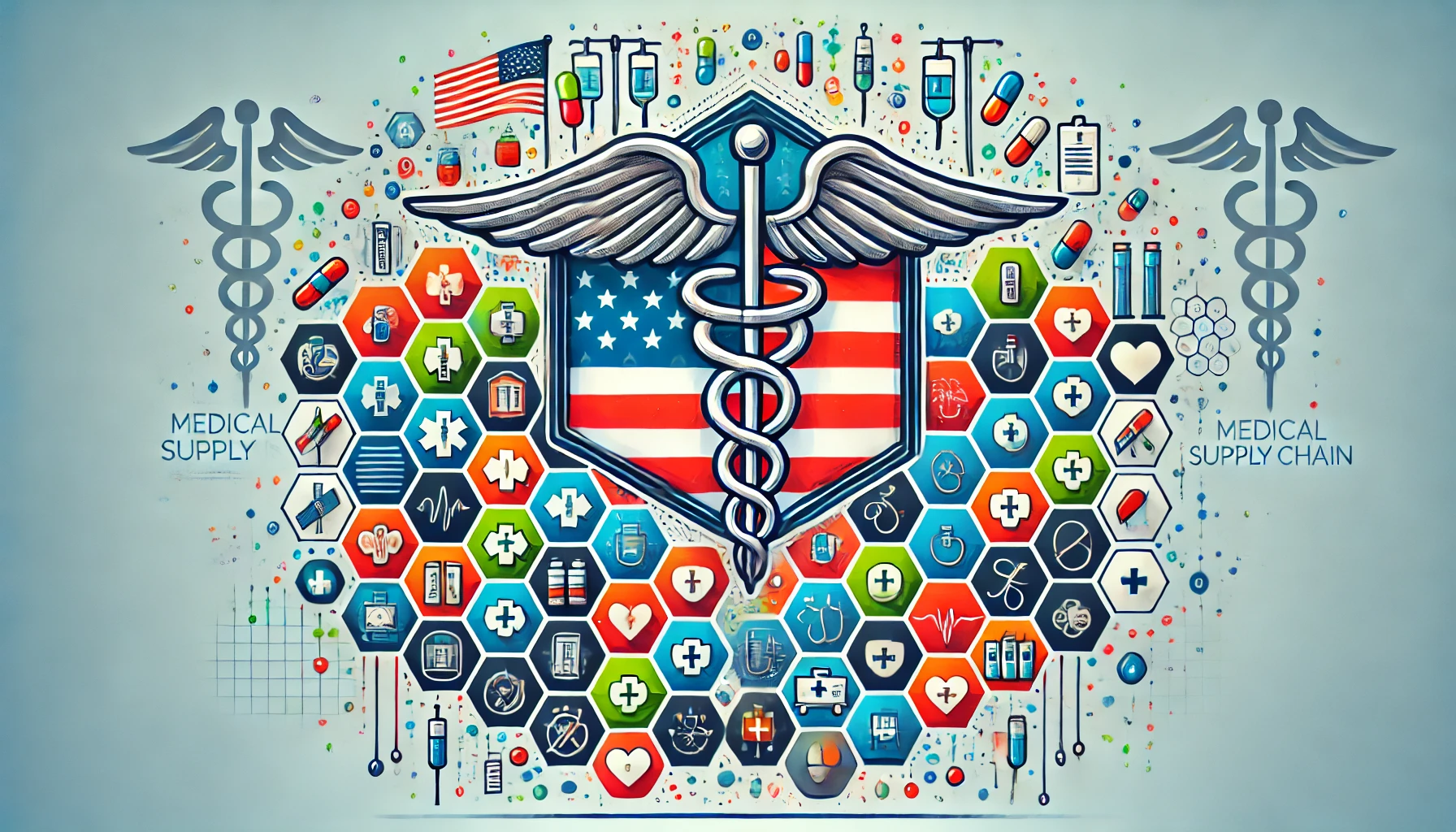 MEDICAL SUPPLY

MEDICAL SUPPLY CHAIN