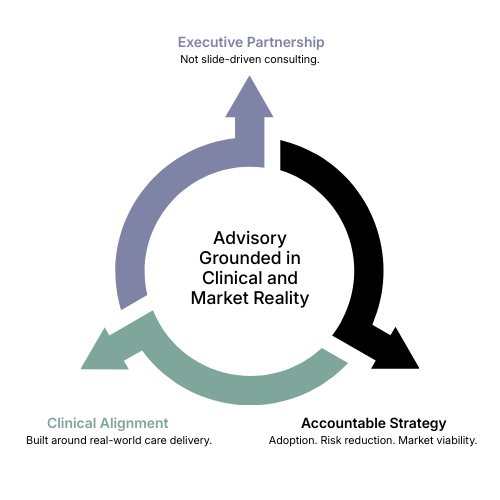 Executive Partnership
Not slide-driven consulting.

Advisory Grounded in Clinical and Market Reality

Clinical Alignment
Built around real-world care delivery.

Accountable Strategy
Adoption. Risk reduction. Market viability.