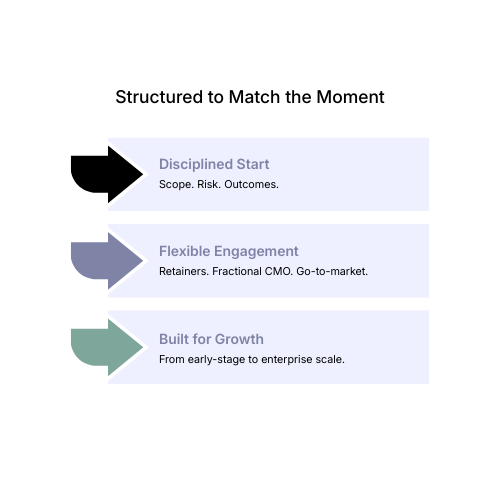 Structured to Match the Moment

Disciplined Start
Scope. Risk. Outcomes.

Flexible Engagement
Retainers. Fractional CMO. Go-to-market.

Built for Growth
From early-stage to enterprise scale.